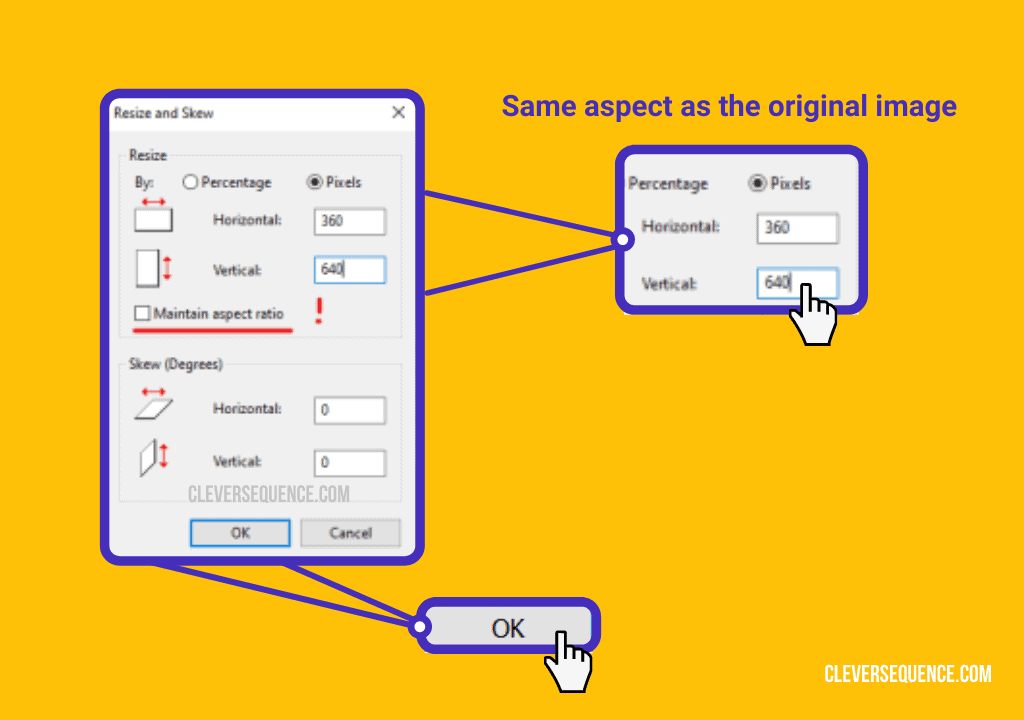 Resize and Skew

Resize

By: Percentage Pixels

Horizontal: 360

Vertical: 640

Maintain aspect ratio !

Skew (Degrees)

Horizontal: 0

Vertical: 0

CLEVERSEQUENCE.COM

OK Cancel

Same aspect as the original image

Percentage Pixels

Horizontal: 360

Vertical: 640

OK

CLEVERSEQUENCE.COM